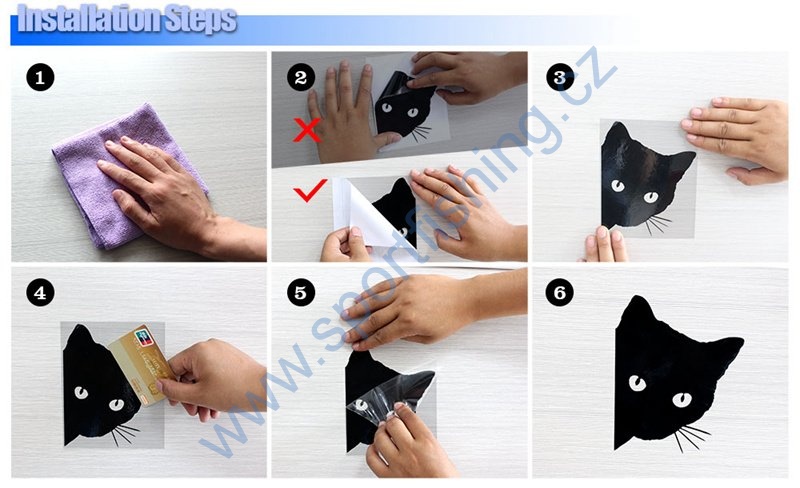 Installation Steps

1

2

3

4

5

6

www.sportfishing.cz